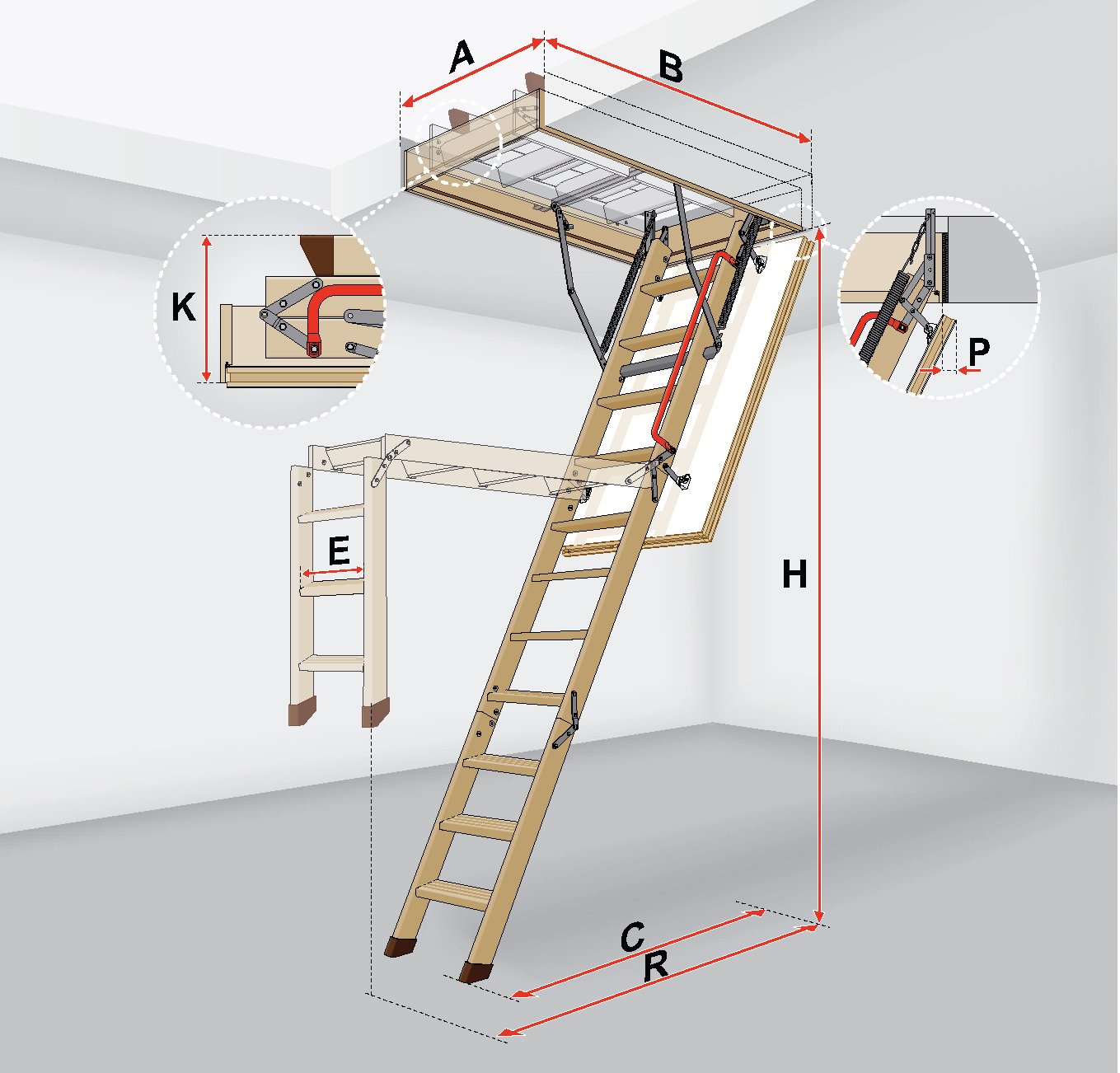 A
B
K
P
E
H
C
R