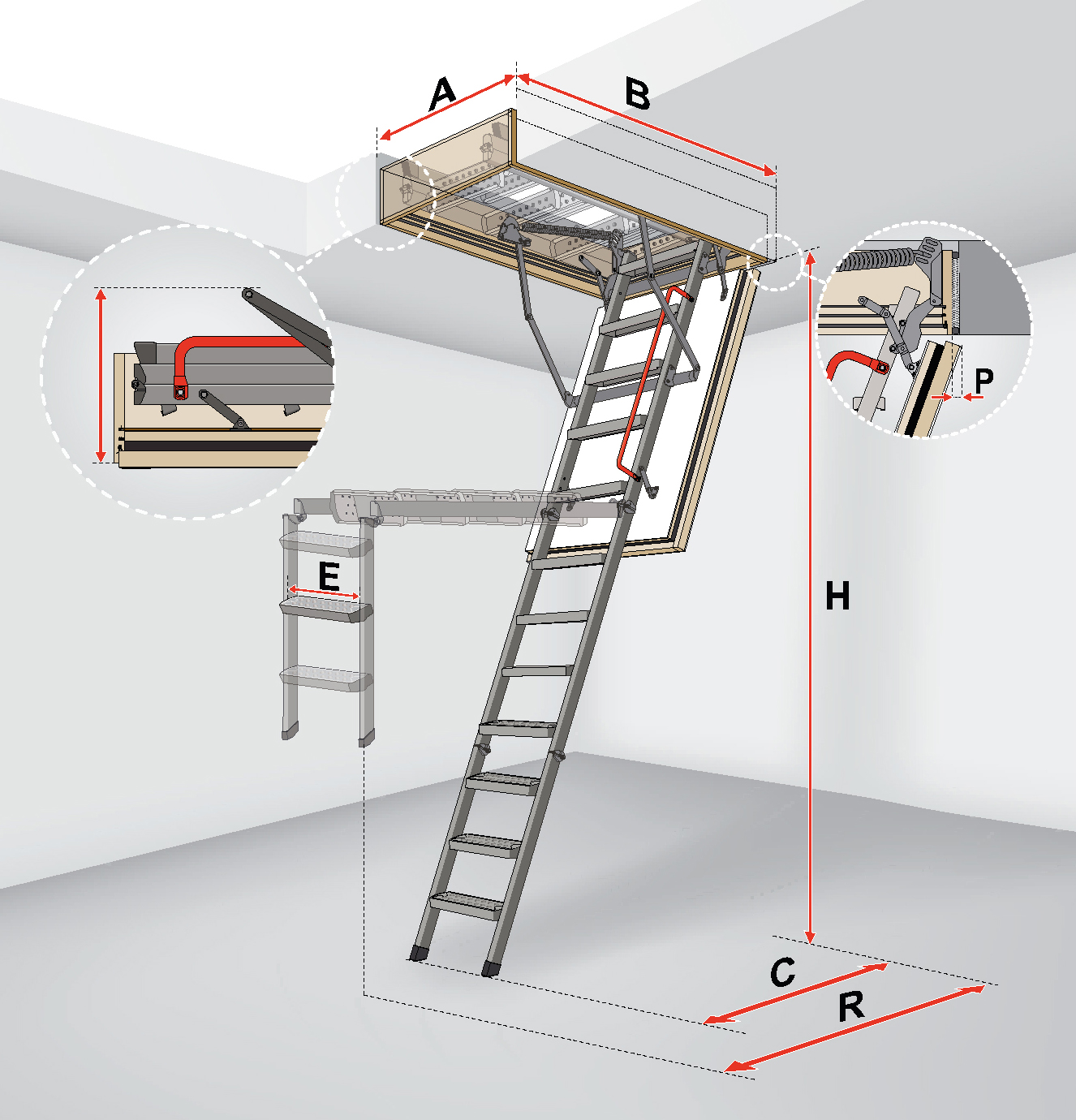 A
B
P
E
H
C
R