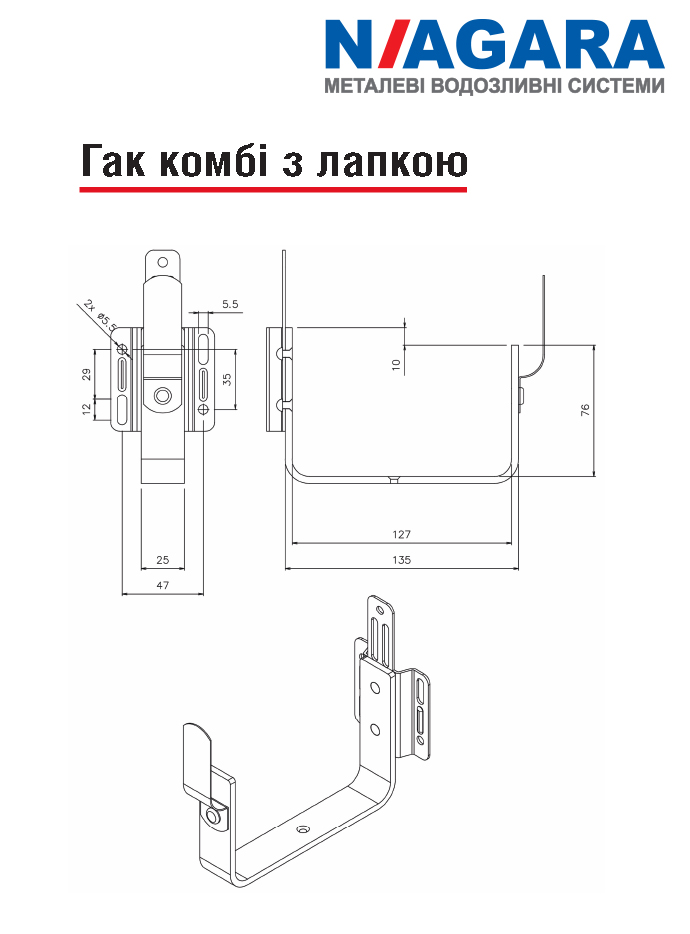 NIAGARA
МЕТАЛЕВІ ВОДОЗЛИВНІ СИСТЕМИ

Гак комбі з лапкою

2x ø5.5
5.5
29
12
35
25
47
10
76
127
135