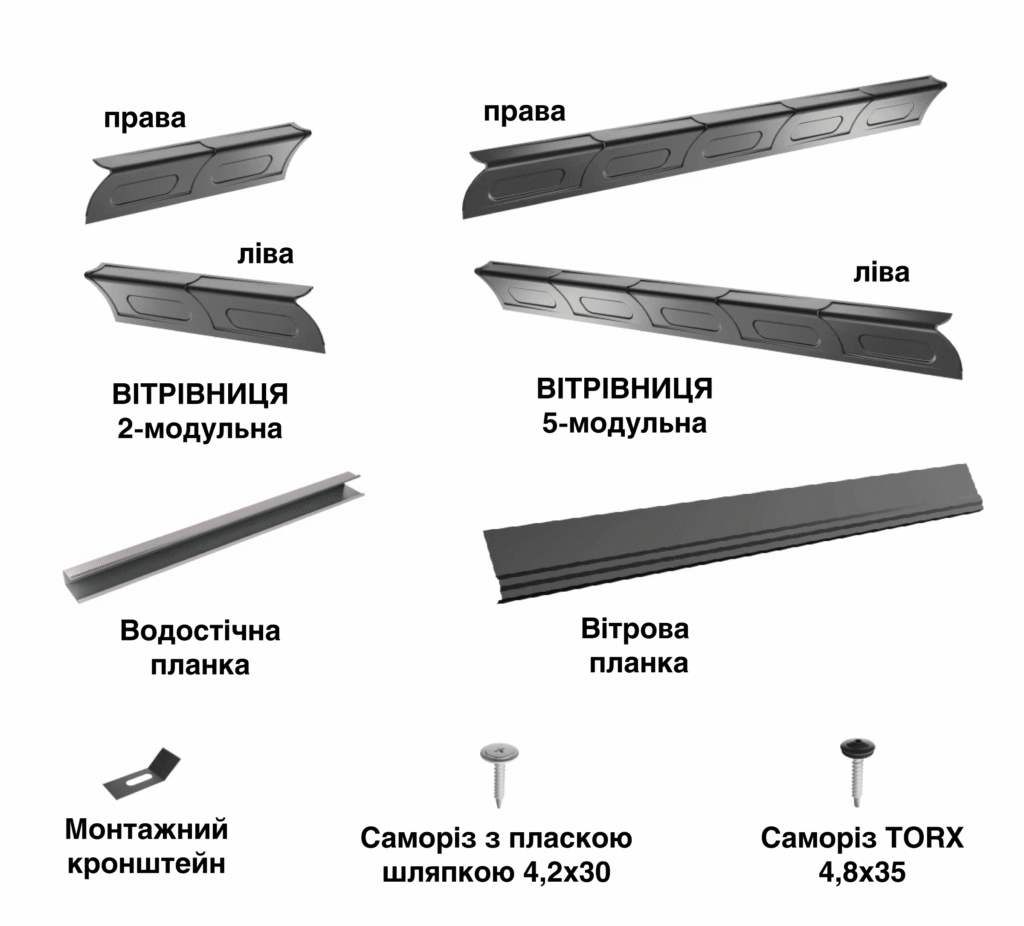 права

ліва

ВІТРІВНИЦЯ
2-модульна

права

ліва

ВІТРІВНИЦЯ
5-модульна

Водостічна
планка

Вітрова
планка

Монтажний
кронштейн

Саморіз з пласкою
шляпкою 4,2х30

Саморіз TORX
4,8х35