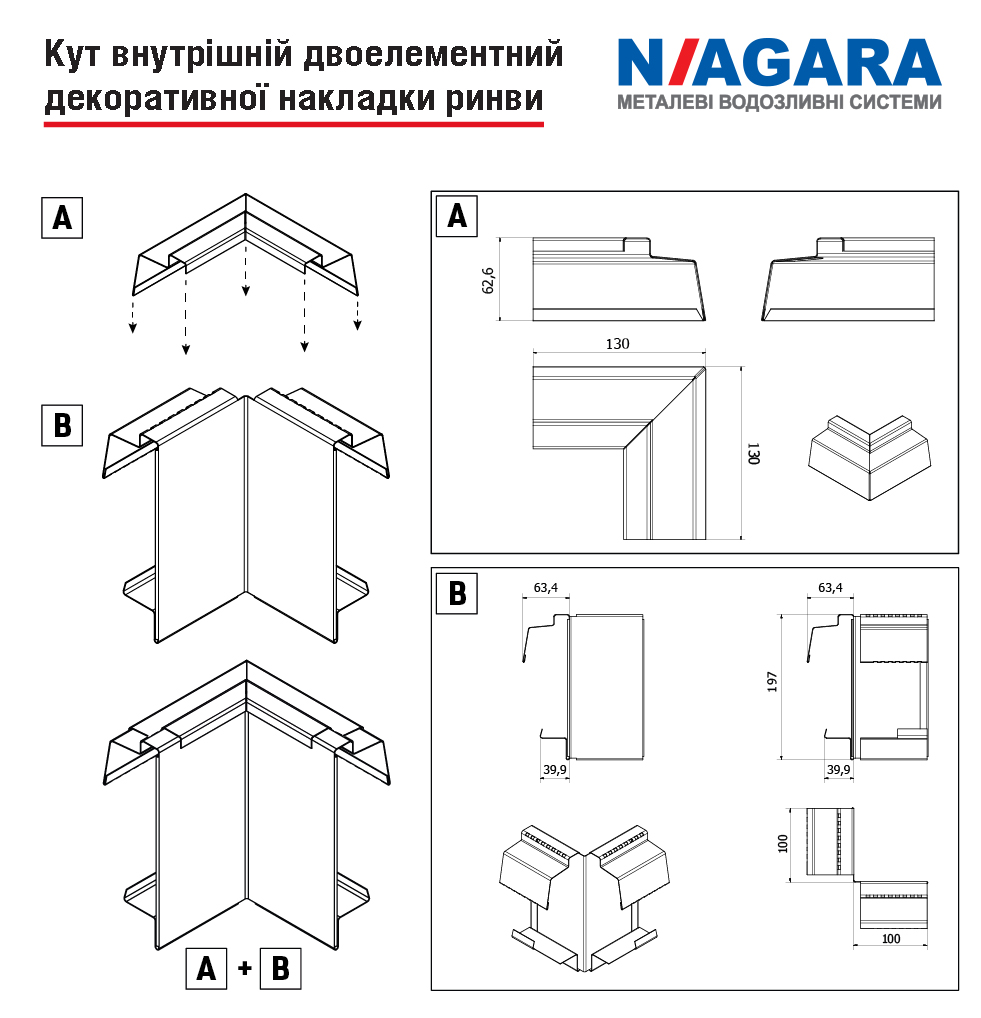 Кут внутрішній двоелементний декоративної накладки ринви

NIAGARA
МЕТАЛЕВІ ВОДОЗЛИВНІ СИСТЕМИ

A

B

A + B

A

62,6

130

130

B

63,4

39,9

63,4

197

39,9

100

100